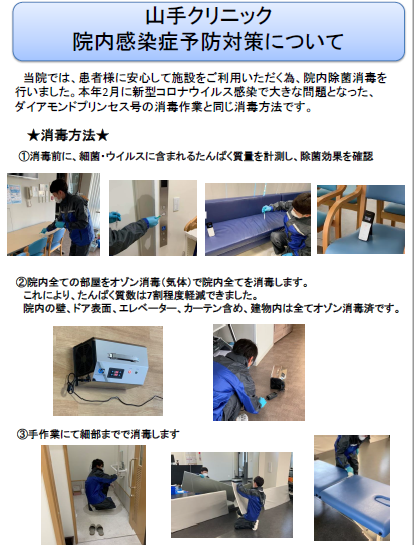 山手クリニック
院内感染症予防対策について

当院では、患者様に安心して施設をご利用いただく為、院内除菌消毒を行いました。本年2月に新型コロナウイルス感染で大きな問題となった、ダイアモンドプリンセス号の消毒作業と同じ消毒方法です。

★消毒方法★

①消毒前に、細菌・ウイルスに含まれるたんぱく質量を計測し、除菌効果を確認

②院内全ての部屋をオゾン消毒(気体)で院内全てを消毒します。
これにより、たんぱく質数は7割程度軽減できました。
院内の壁、ドア表面、エレベーター、カーテン含め、建物内は全てオゾン消毒済です。

③手作業にて細部までで消毒します